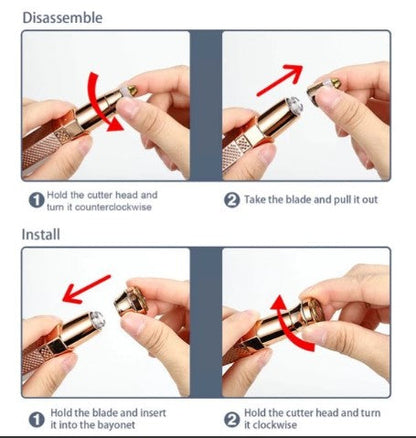 Disassemble

1 Hold the cutter head and turn it counterclockwise

2 Take the blade and pull it out

Install

1 Hold the blade and insert it into the bayonet

2 Hold the cutter head and turn it clockwise